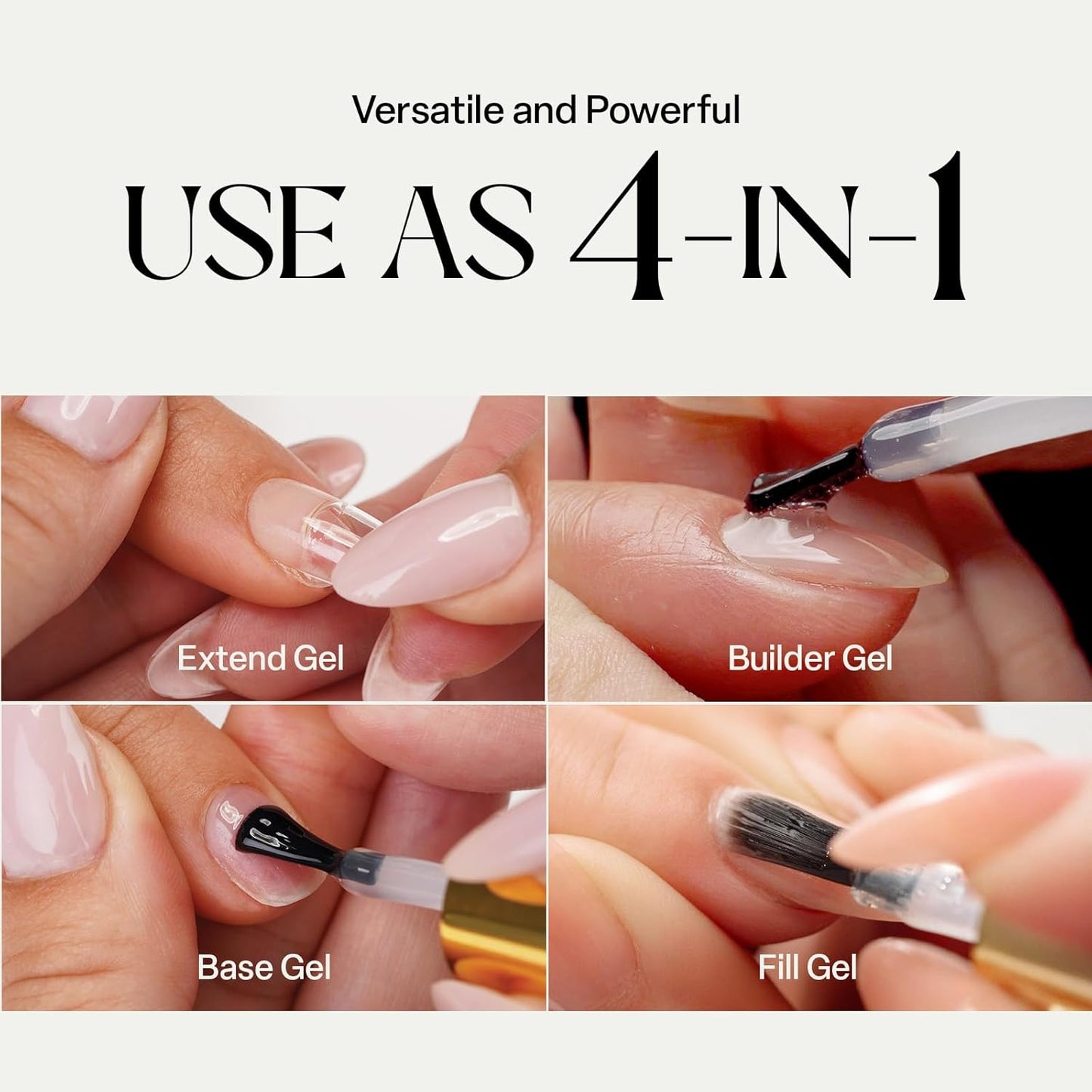 Versatile and Powerful

USE AS 4-IN-1

Extend Gel

Builder Gel

Base Gel

Fill Gel